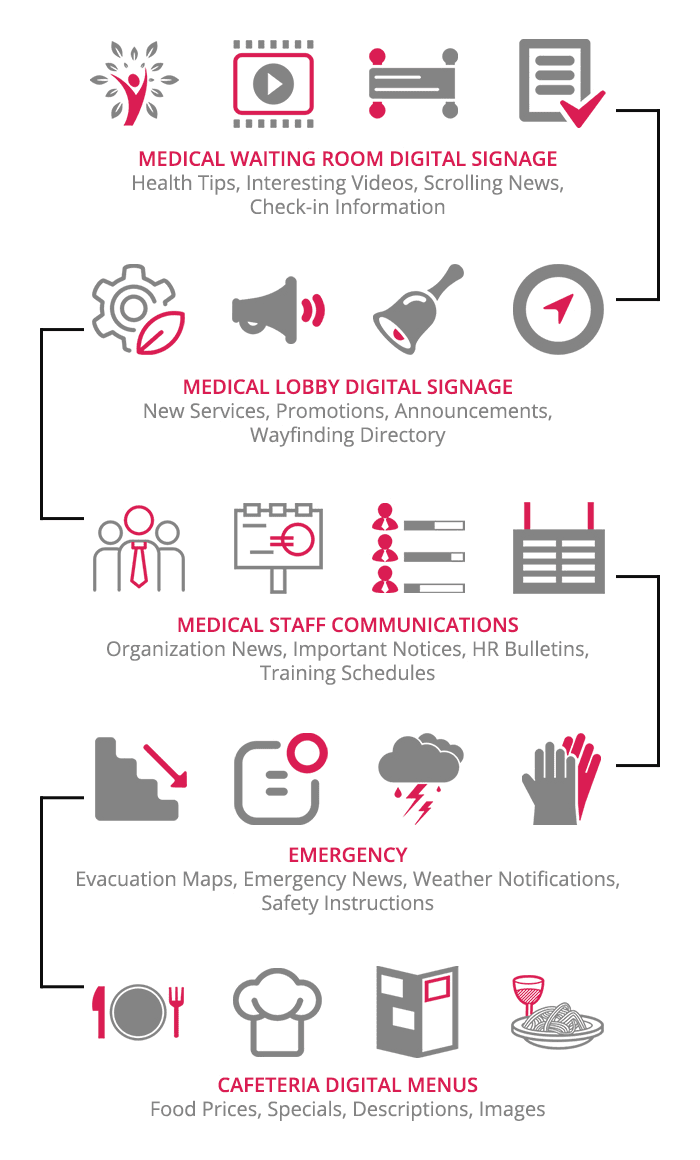 MEDICAL WAITING ROOM DIGITAL SIGNAGE
Health Tips, Interesting Videos, Scrolling News, Check-in Information

MEDICAL LOBBY DIGITAL SIGNAGE
New Services, Promotions, Announcements, Wayfinding Directory

MEDICAL STAFF COMMUNICATIONS
Organization News, Important Notices, HR Bulletins, Training Schedules

EMERGENCY
Evacuation Maps, Emergency News, Weather Notifications, Safety Instructions

CAFETERIA DIGITAL MENUS
Food Prices, Specials, Descriptions, Images