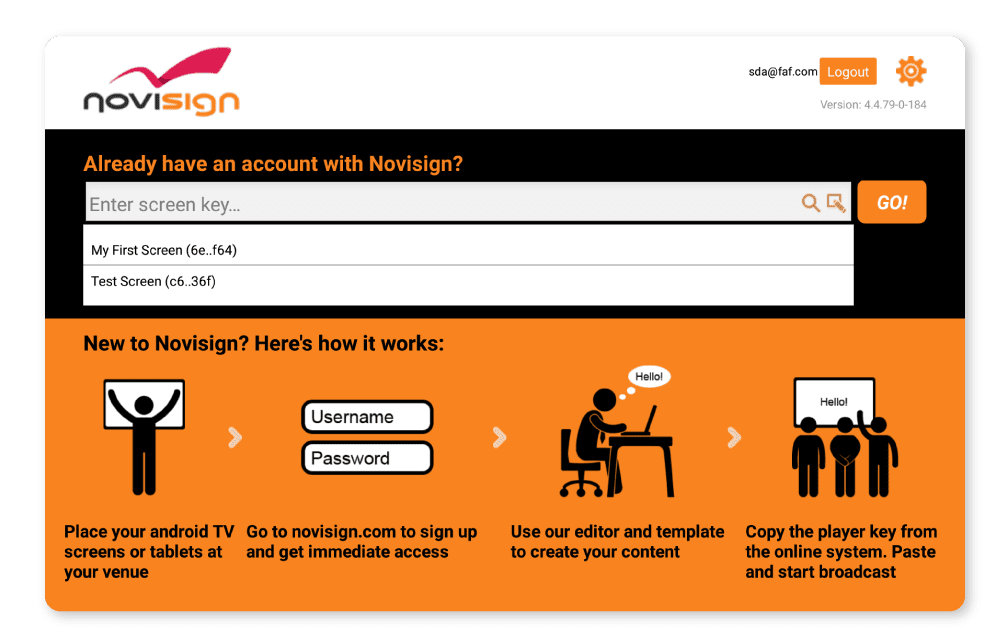 novisign

sda@faf.com Logout

Version: 4.4.79-0-184

Already have an account with Novisign?

Enter screen key...

GO!

My First Screen (6e..f64)

Test Screen (c6..36f)

New to Novisign? Here's how it works:

Username

Password

Hello!

Hello!

Place your android TV screens or tablets at your venue

Go to novisign.com to sign up and get immediate access

Use our editor and template to create your content

Copy the player key from the online system. Paste and start broadcast