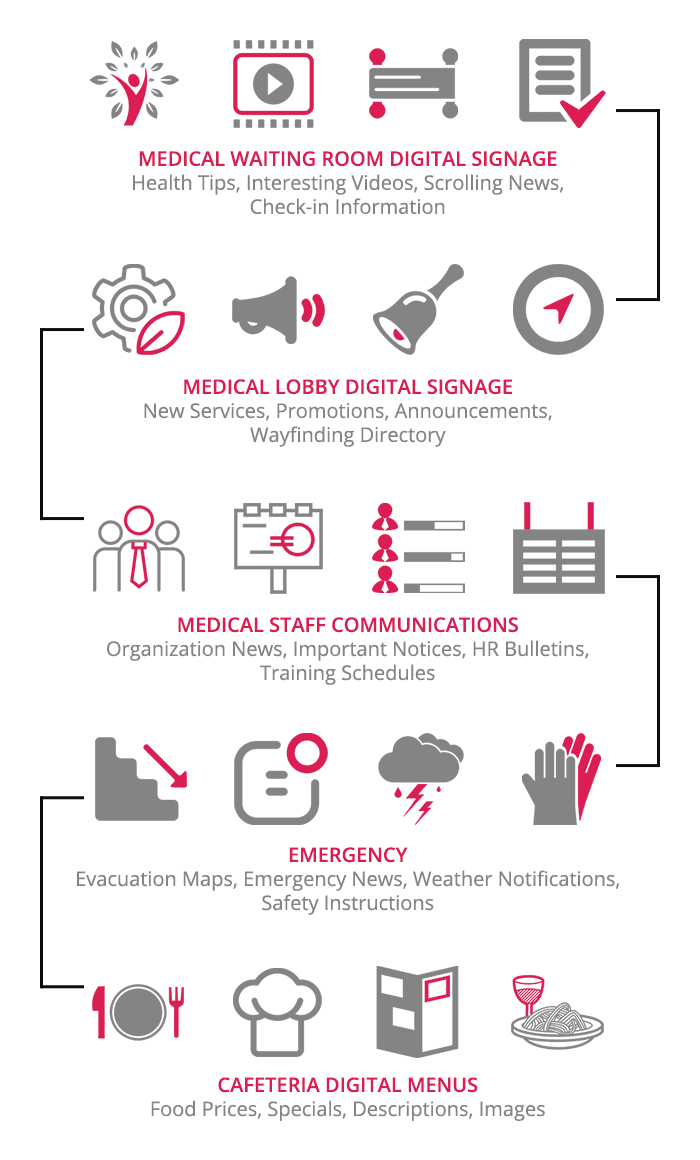 MEDICAL WAITING ROOM DIGITAL SIGNAGE
Health Tips, Interesting Videos, Scrolling News, Check-in Information

MEDICAL LOBBY DIGITAL SIGNAGE
New Services, Promotions, Announcements, Wayfinding Directory

MEDICAL STAFF COMMUNICATIONS
Organization News, Important Notices, HR Bulletins, Training Schedules

EMERGENCY
Evacuation Maps, Emergency News, Weather Notifications, Safety Instructions

CAFETERIA DIGITAL MENUS
Food Prices, Specials, Descriptions, Images